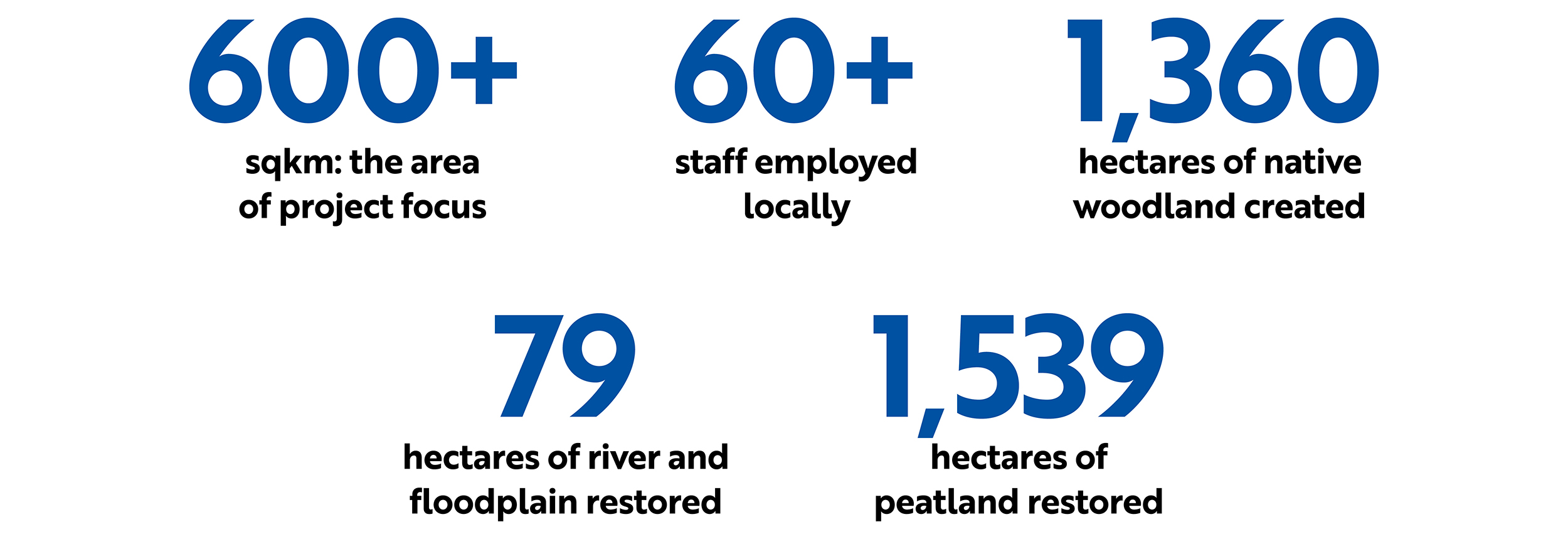 600+
sqkm: the area of project focus

60+
staff employed locally

1,360
hectares of native woodland created

79
hectares of river and floodplain restored

1,539
hectares of peatland restored