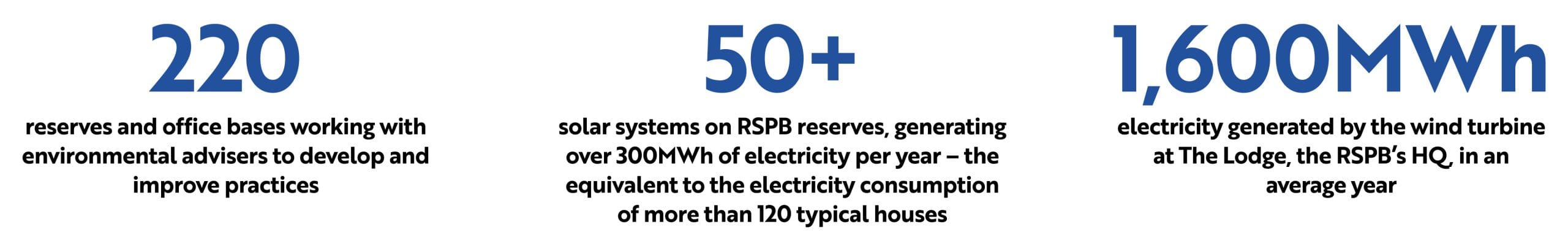 220

reserves and office bases working with environmental advisers to develop and improve practices

50+

solar systems on RSPB reserves, generating over 300MWh of electricity per year – the equivalent to the electricity consumption of more than 120 typical houses

1,600MWh

electricity generated by the wind turbine at The Lodge, the RSPB's HQ, in an average year